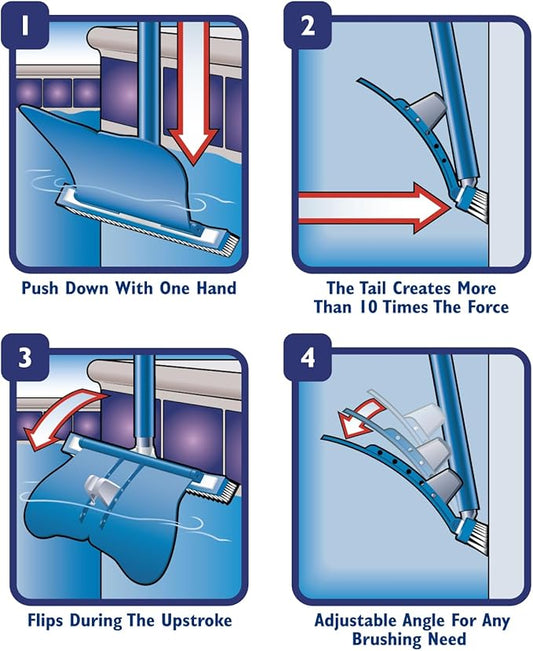 1

Push Down With One Hand

2

The Tail Creates More Than 10 Times The Force

3

Flips During The Upstroke

4

Adjustable Angle For Any Brushing Need